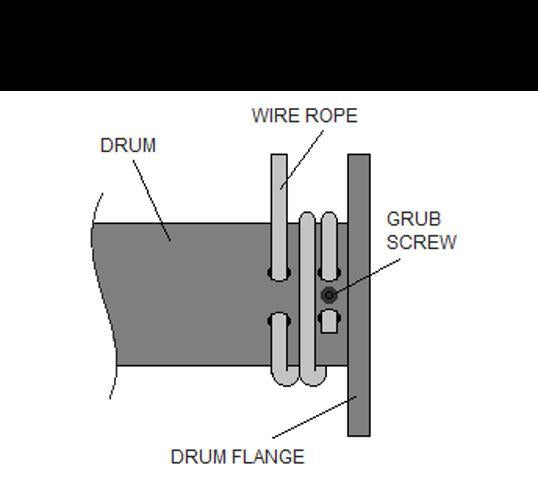 WIRE ROPE

DRUM

GRUB SCREW

DRUM FLANGE