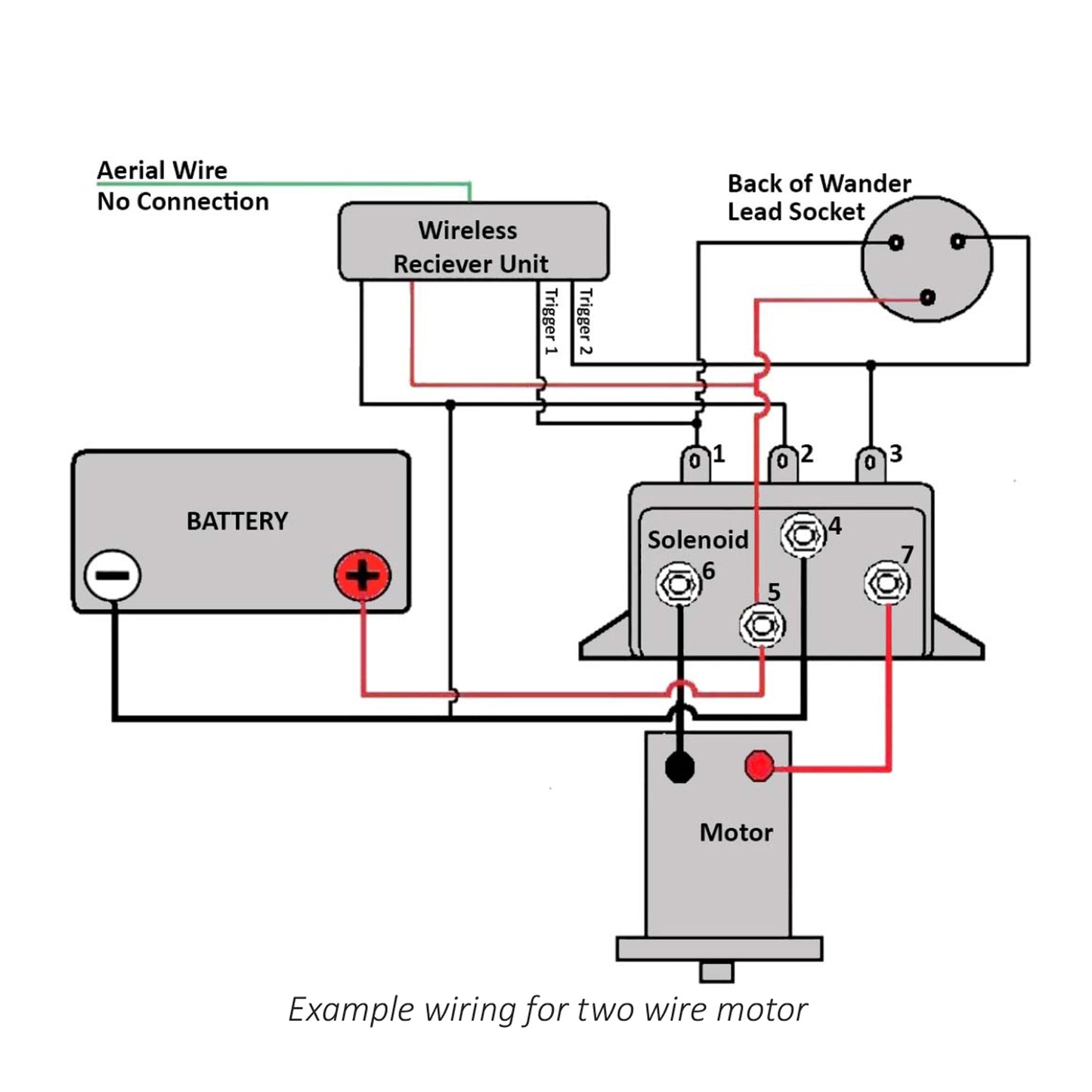 Aerial Wire
No Connection

Wireless
Reciever Unit

Back of Wander
Lead Socket

Trigger 1
Trigger 2

1
2
3

BATTERY

Solenoid
4
6
5
7

Motor

Example wiring for two wire motor